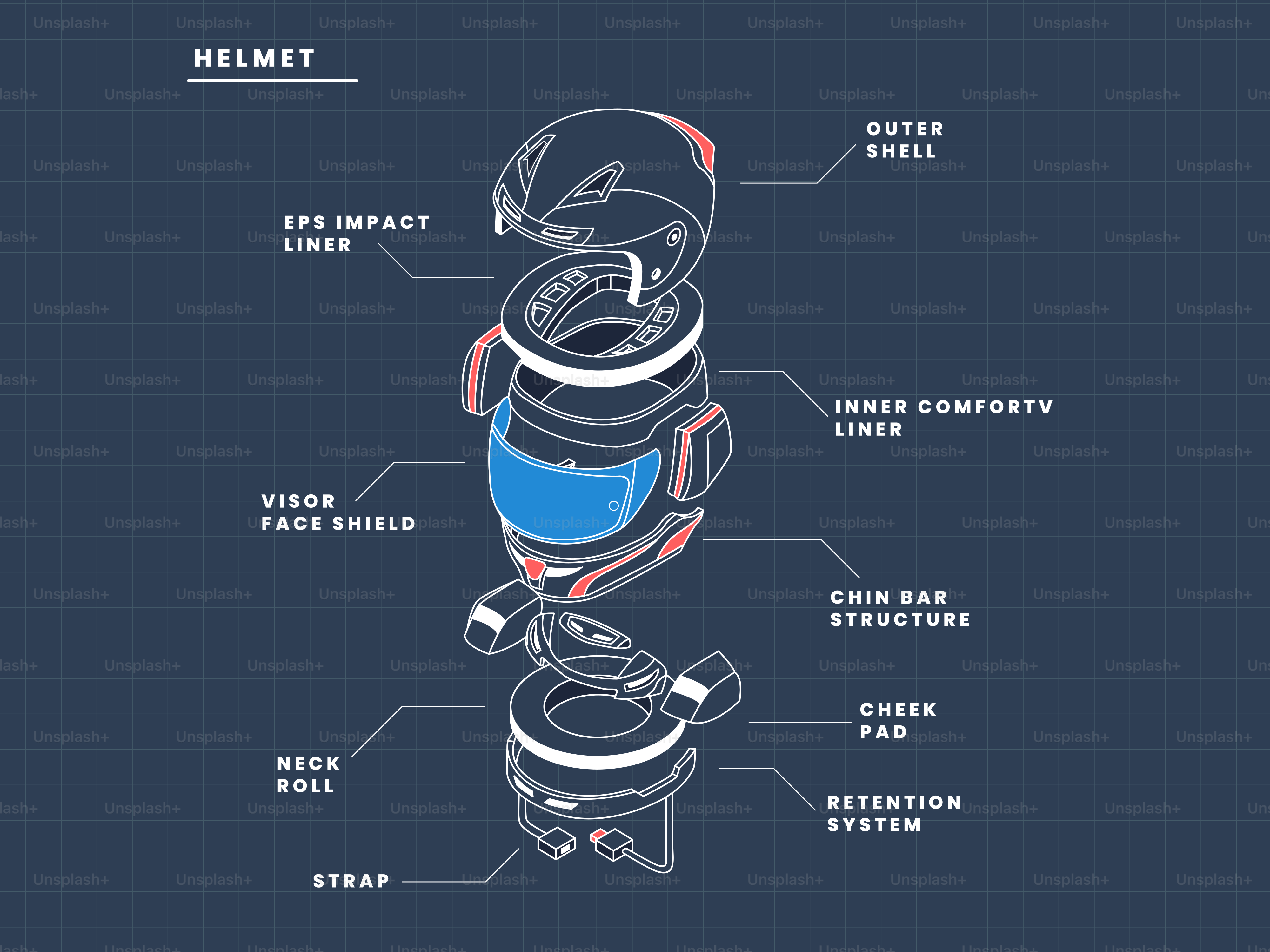 HELMET

OUTER SHELL

EPS IMPACT LINER

INNER COMFORTV LINER

VISOR FACE SHIELD

CHIN BAR STRUCTURE

CHEEK PAD

NECK ROLL

RETENTION SYSTEM

STRAP

Unsplash+