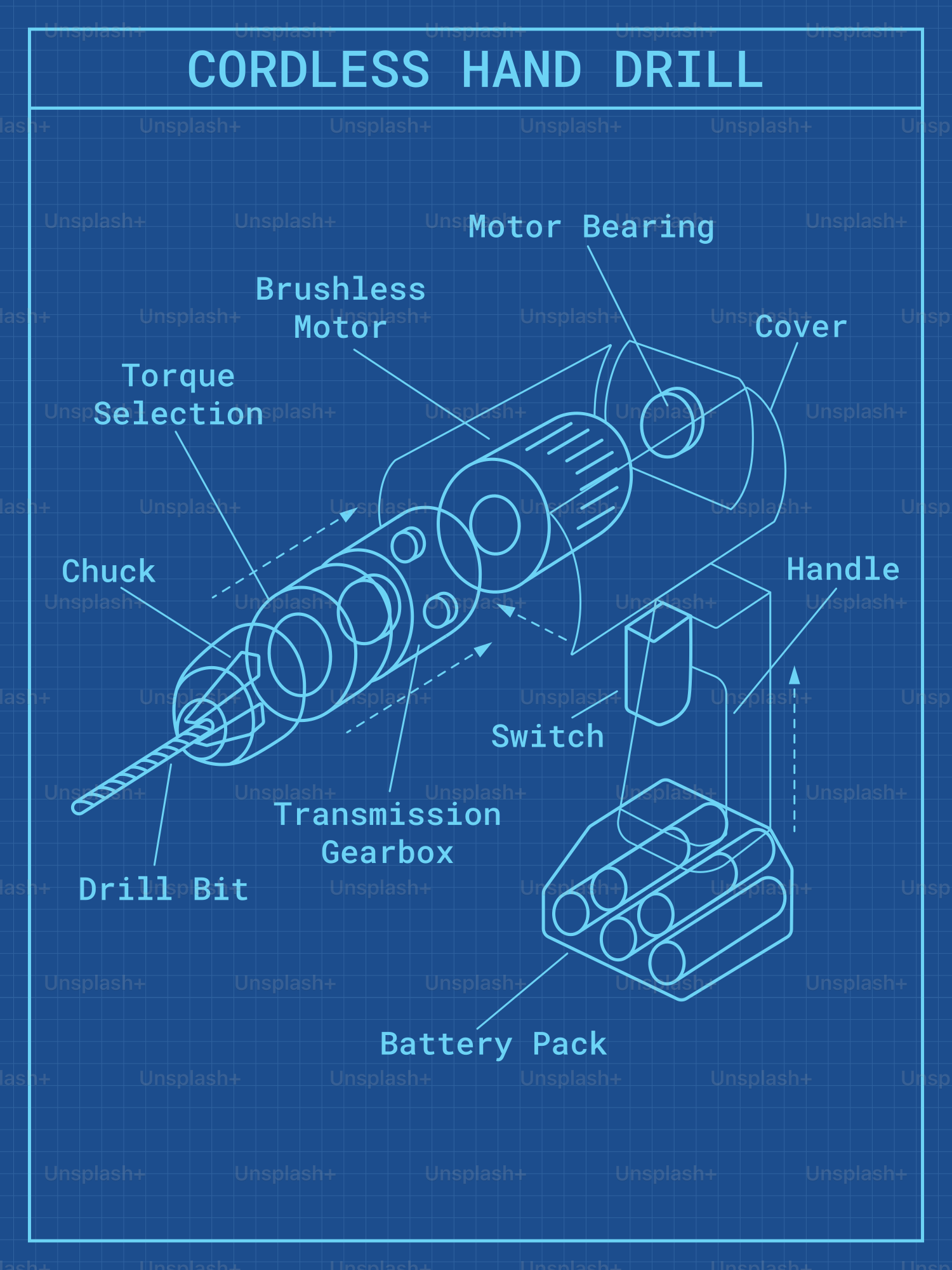 CORDLESS HAND DRILL

Motor Bearing

Brushless Motor

Cover

Torque Selection

Chuck

Handle

Switch

Transmission Gearbox

Drill Bit

Battery Pack

Unsplash+