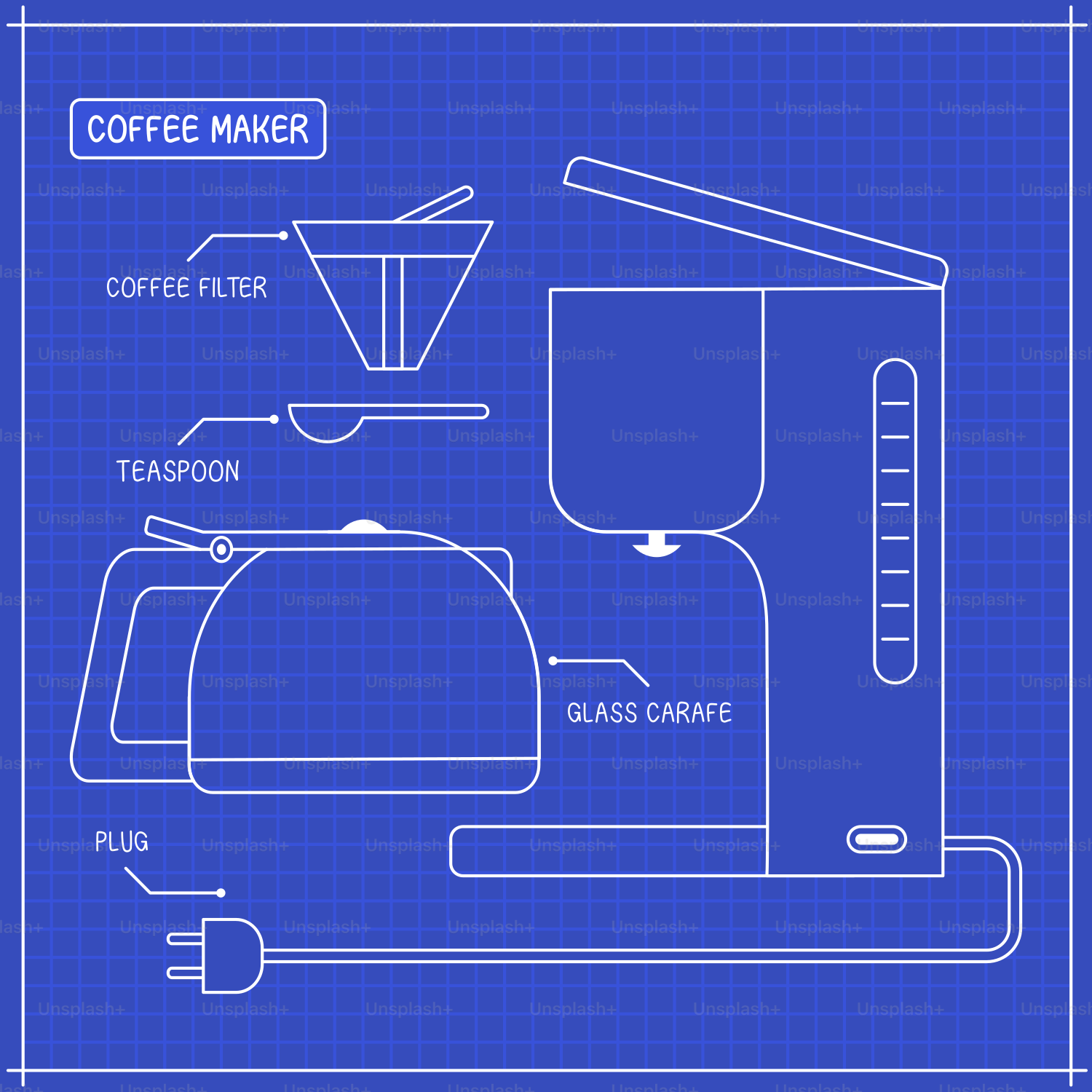 COFFEE MAKER

COFFEE FILTER

TEASPOON

GLASS CARAFE

PLUG

Unsplash+